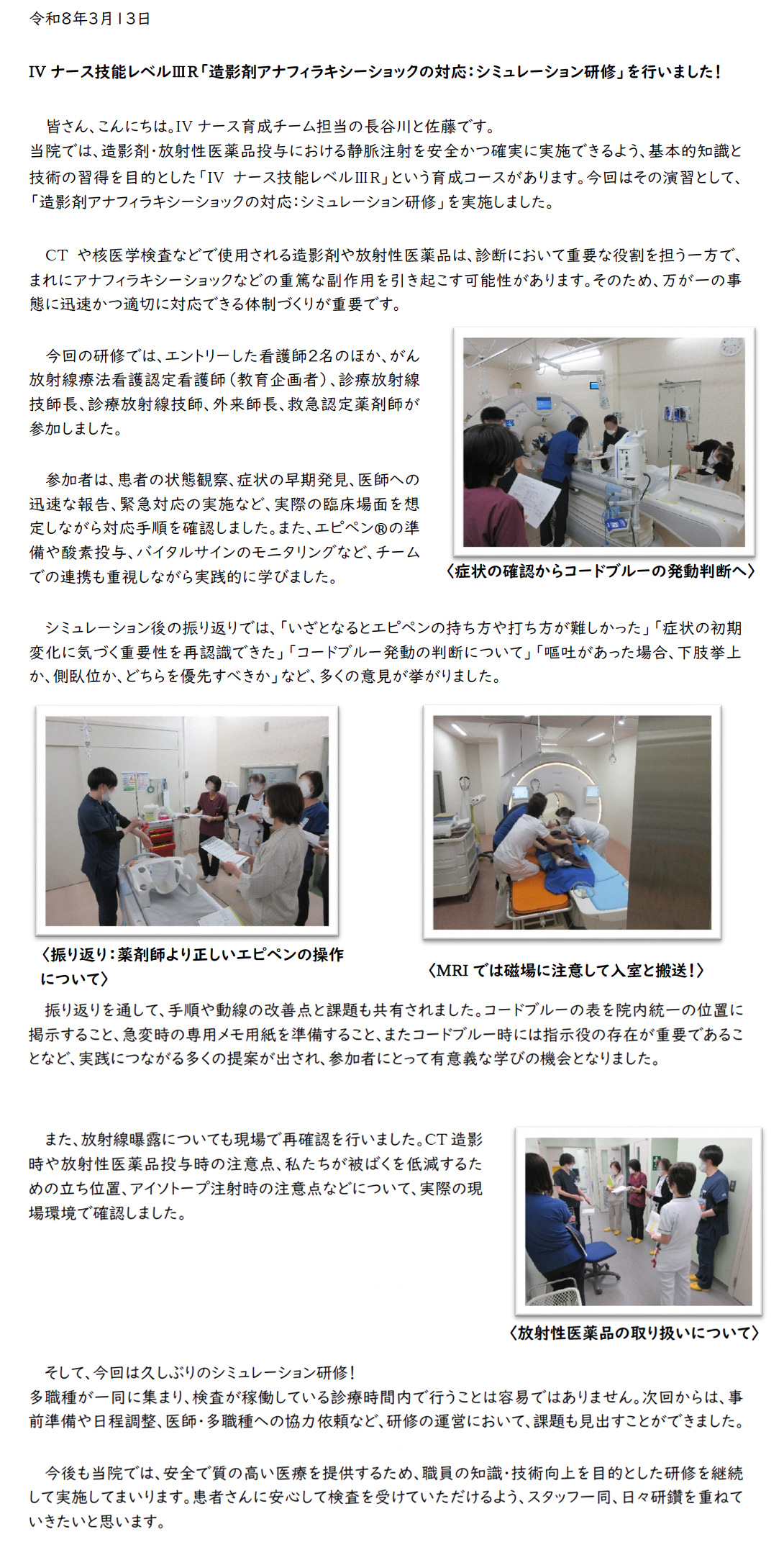 令和８年３月１３日

IV ナース技能レベルⅢR「造影剤アナフィラキシーショックの対応：シミュレーション研修」を行いました！

皆さん、こんにちは。IV ナース育成チーム担当の長谷川と佐藤です。
当院では、造影剤・放射性医薬品投与における静脈注射を安全かつ確実に実施できるよう、基本的知識と技術の習得を目的とした「IV ナース技能レベルⅢR」という育成コースがあります。今回はその演習として、「造影剤アナフィラキシーショックの対応：シミュレーション研修」を実施しました。

CT や核医学検査などで使用される造影剤や放射性医薬品は、診断において重要な役割を担う一方で、まれにアナフィラキシーショックなどの重篤な副作用を引き起こす可能性があります。そのため、万が一の事態に迅速かつ適切に対応できる体制づくりが重要です。

今回の研修では、エントリーした看護師2名のほか、がん放射線療法看護認定看護師（教育企画者）、診療放射線技師長、診療放射線技師、外来師長、救急認定薬剤師が参加しました。

参加者は、患者の状態観察、症状の早期発見、医師への迅速な報告、緊急対応の実施など、実際の臨床場面を想定しながら対応手順を確認しました。また、エピペン®の準備や酸素投与、バイタルサインのモニタリングなど、チームでの連携も重視しながら実践的に学びました。

〈症状の確認からコードブルーの発動判断へ〉

シミュレーション後の振り返りでは、「いざとなるとエピペンの持ち方や打ち方が難しかった」「症状の初期変化に気づく重要性を再認識できた」「コードブルー発動の判断について」「嘔吐があった場合、下肢挙上か、側臥位か、どちらを優先すべきか」など、多くの意見が挙がりました。

〈振り返り：薬剤師より正しいエピペンの操作について〉

〈MRI では磁場に注意して入室と搬送！〉

振り返りを通して、手順や動線の改善点と課題も共有されました。コードブルーの表を院内統一の位置に掲示すること、急変時の専用メモ用紙を準備すること、またコードブルー時には指示役の存在が重要であることなど、実践につながる多くの提案が出され、参加者にとって有意義な学びの機会となりました。

また、放射線曝露についても現場で再確認を行いました。CT 造影時や放射性医薬品投与時の注意点、私たちが被ばくを低減するための立ち位置、アイソトープ注射時の注意点などについて、実際の現場環境で確認しました。

〈放射性医薬品の取り扱いについて〉

そして、今回は久しぶりのシミュレーション研修！
多職種が一同に集まり、検査が稼働している診療時間内で行うことは容易ではありません。次回からは、事前準備や日程調整、医師・多職種への協力依頼など、研修の運営において、課題も見出すことができました。

今後も当院では、安全で質の高い医療を提供するため、職員の知識・技術向上を目的とした研修を継続して実施してまいります。患者さんに安心して検査を受けていただけるよう、スタッフ一同、日々研鑽を重ねていきたいと思います。